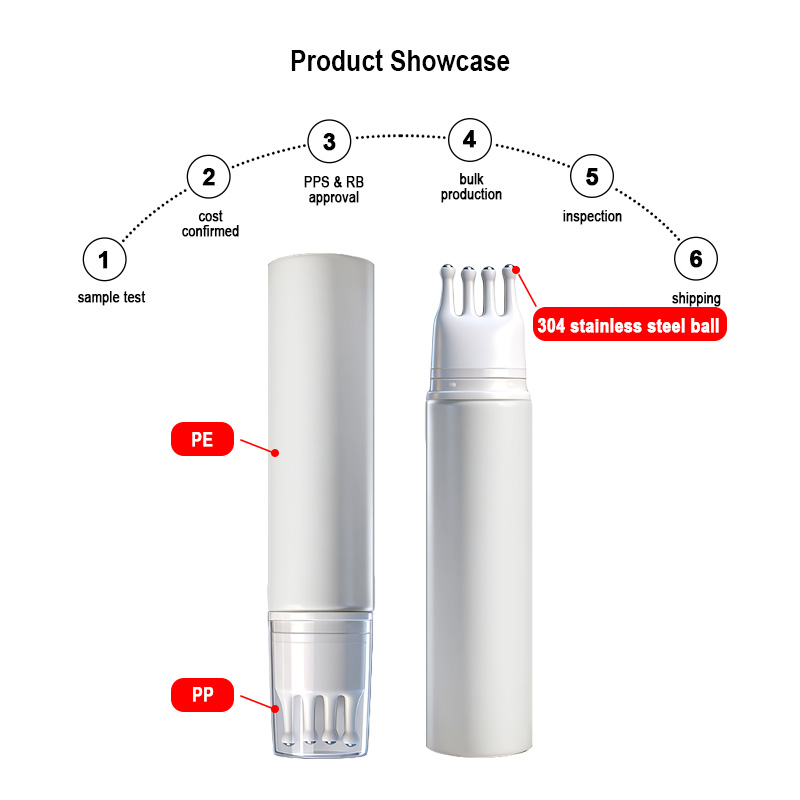 Product Showcase

1
sample test

2
cost confirmed

3
PPS & RB approval

4
bulk production

5
inspection

6
shipping

304 stainless steel ball

PE

PP